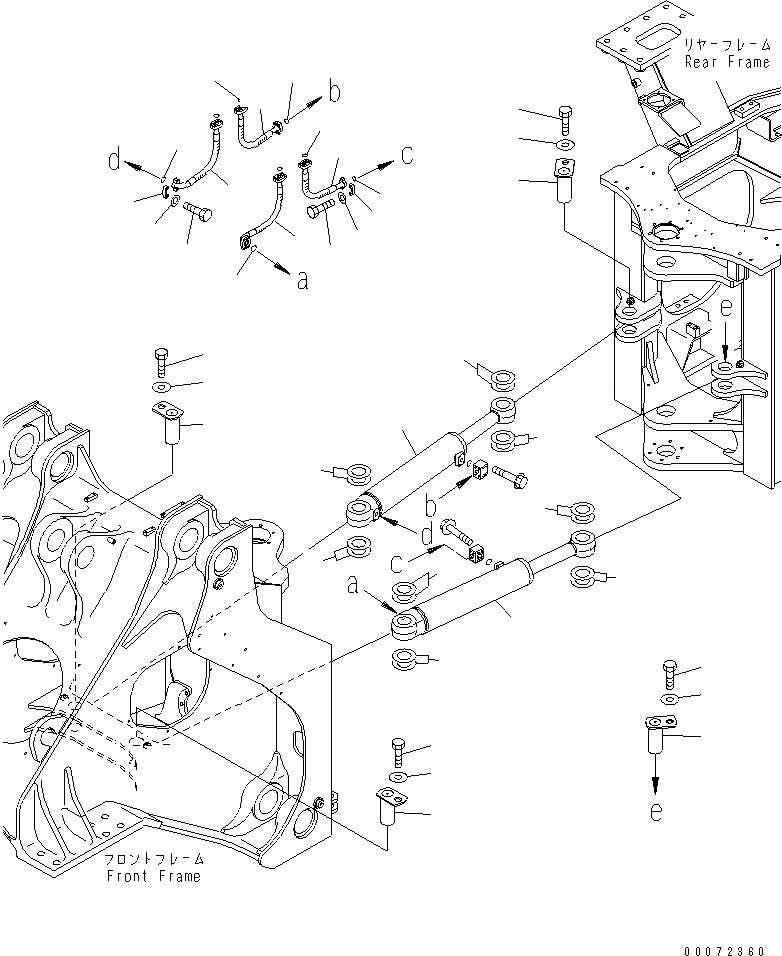 リヤーフレーム
Rear Frame

b
d
c
a

e

b
d
c
a

e

フロントフレーム
Front Frame

00072360