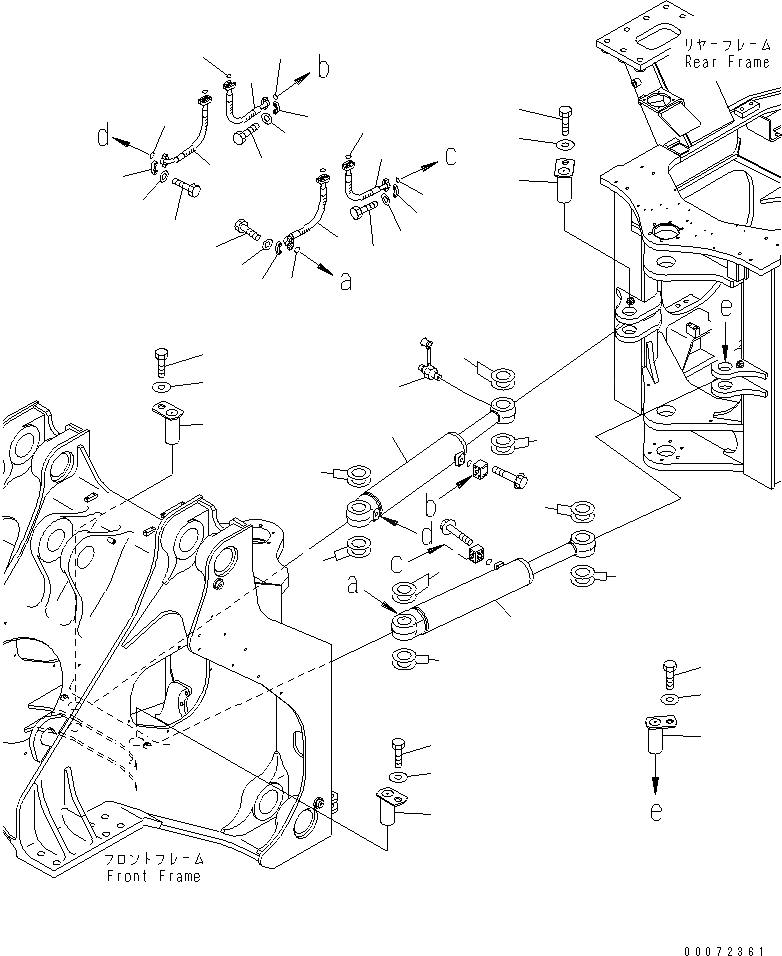 リヤーフレーム
Rear Frame

b
d
c
a

e

b
d
c
a

e

フロントフレーム
Front Frame

00072361