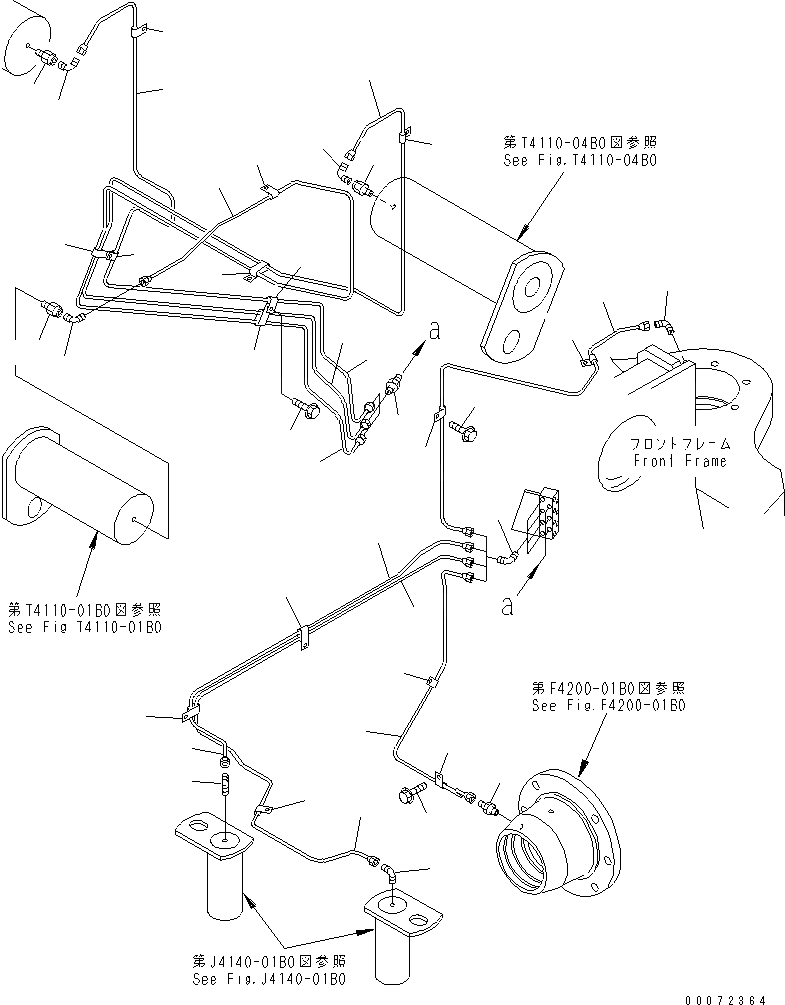 第T4110-04B0図参照
See Fig.T4110-04B0

a

フロントフレーム
Front Frame

第T4110-01B0図参照
See Fig T4110-01B0

a

第F4200-01B0図参照
See Fig.F4200-01B0

第J4140-01B0図参照
See Fig.J4140-01B0

00072364