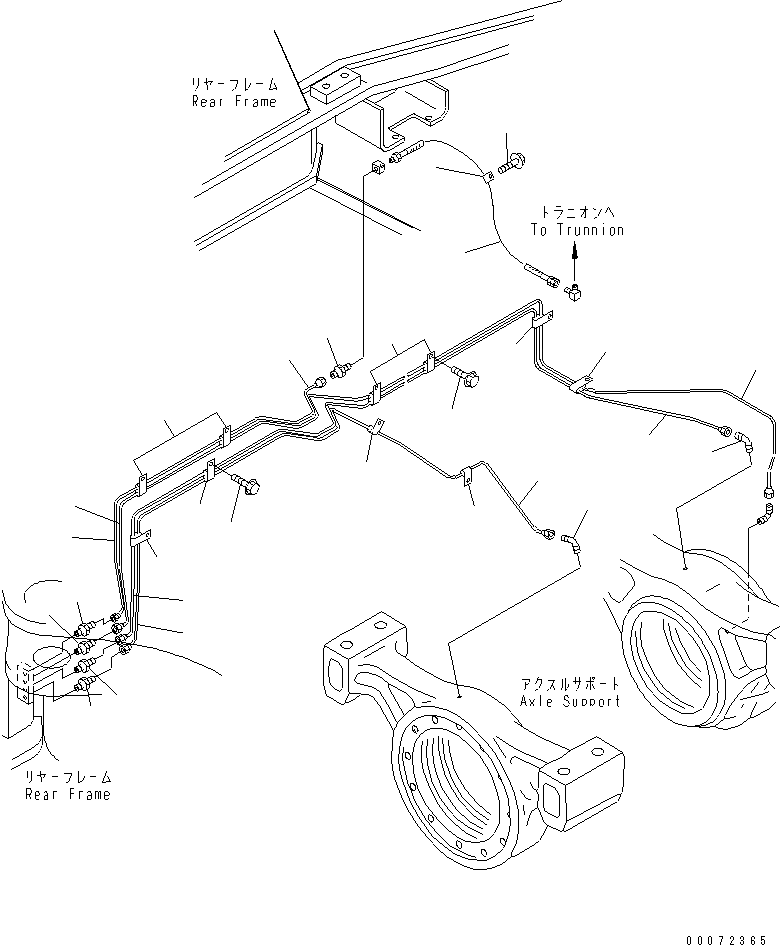 リヤーフレーム
Rear Frame

トラニオンへ
To Trunnion

アクスルサポート
Axle Support

リヤーフレーム
Rear Frame

00072365