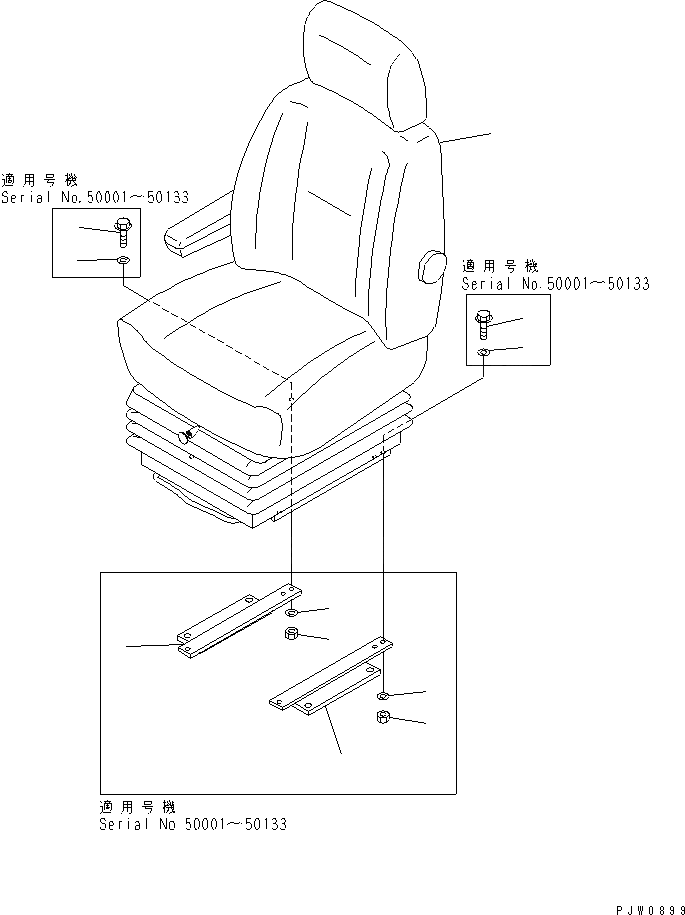 適用号機
Serial No.50001～50133

適用号機
Serial No.50001～50133

適用号機
Serial No 50001～50133

PJW0899