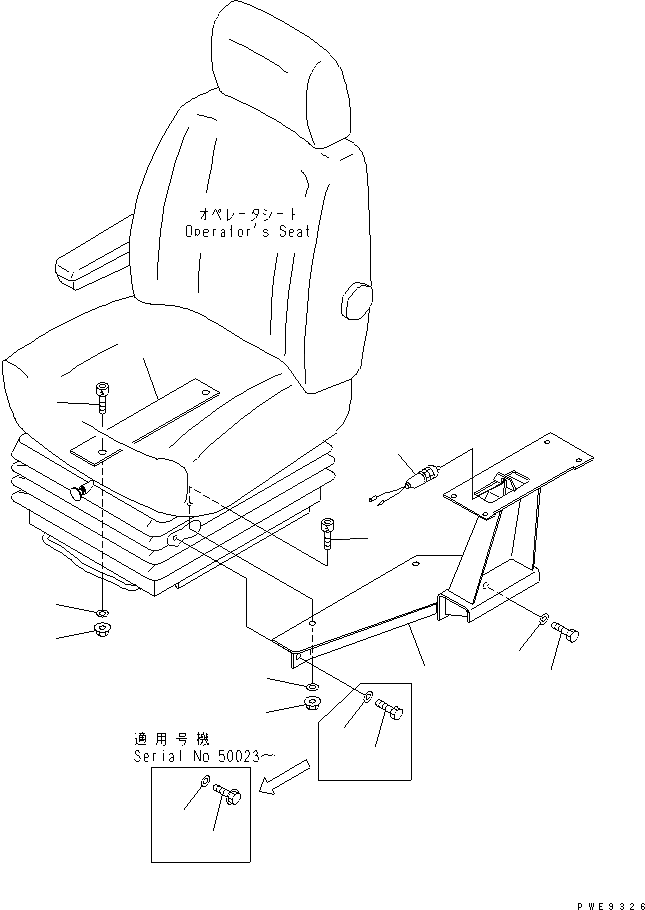 オペレータシート
Operator's Seat

適用号機
Serial No 50023~

PWE9326