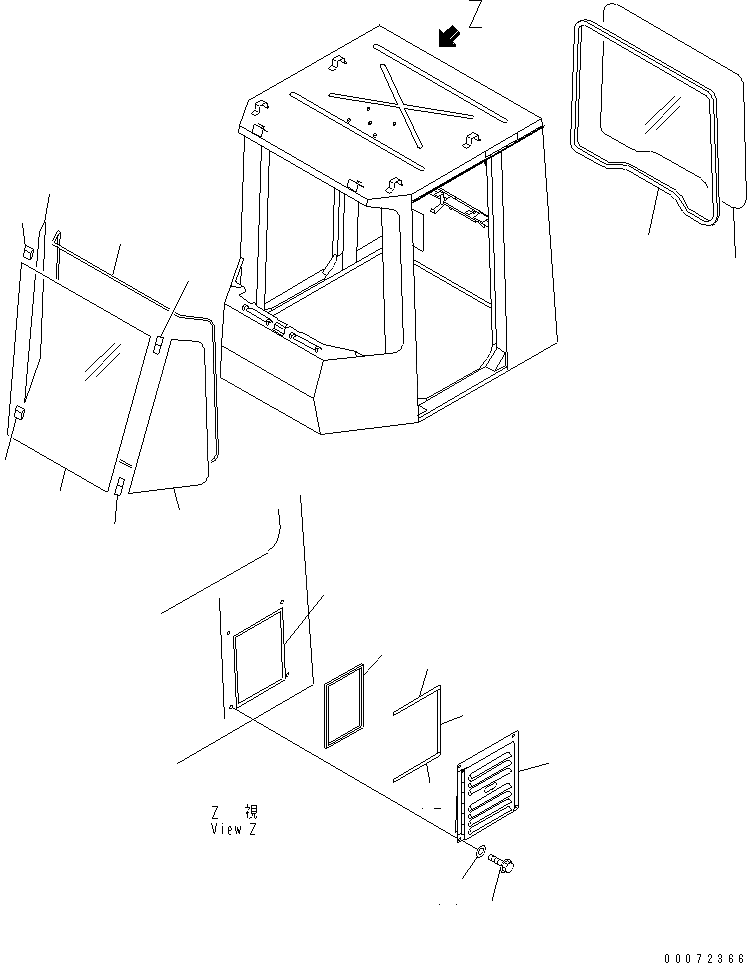 Z

Z 視
View Z

00072366