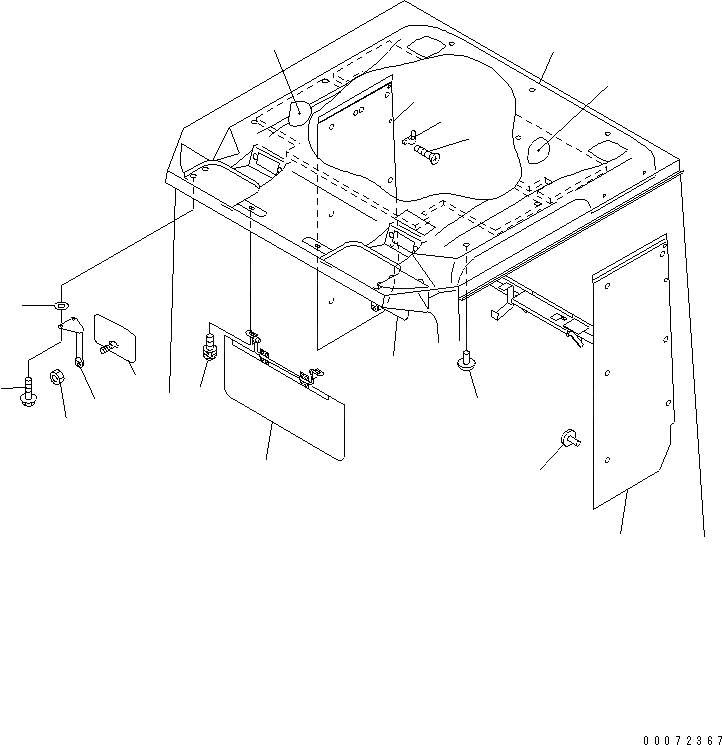 00072367