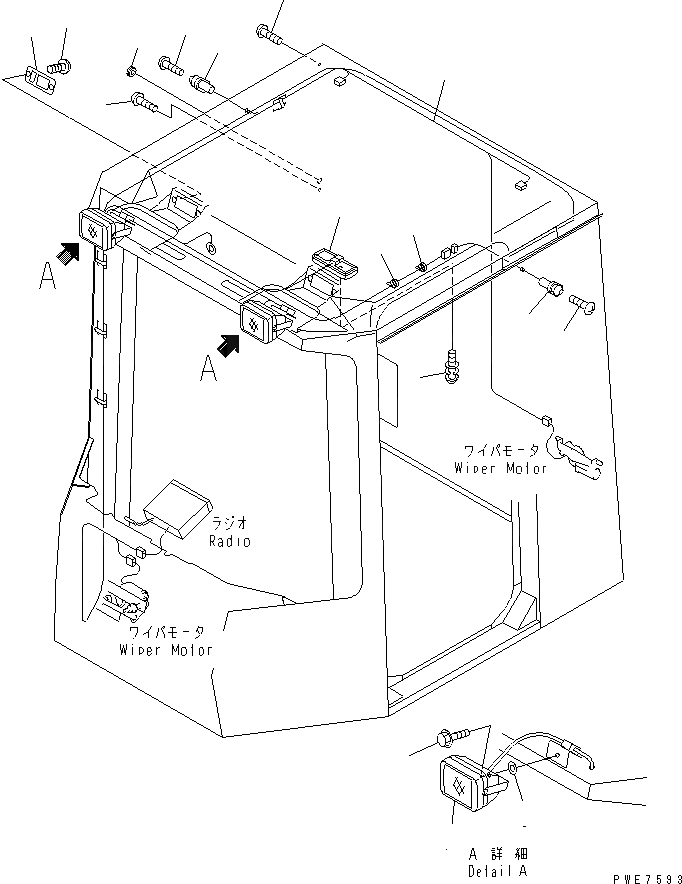 A

A

ワイパモータ
Wiper Motor

ラジオ
Radio

ワイパモータ
Wiper Motor

A 詳細
Detail A

PWE7593