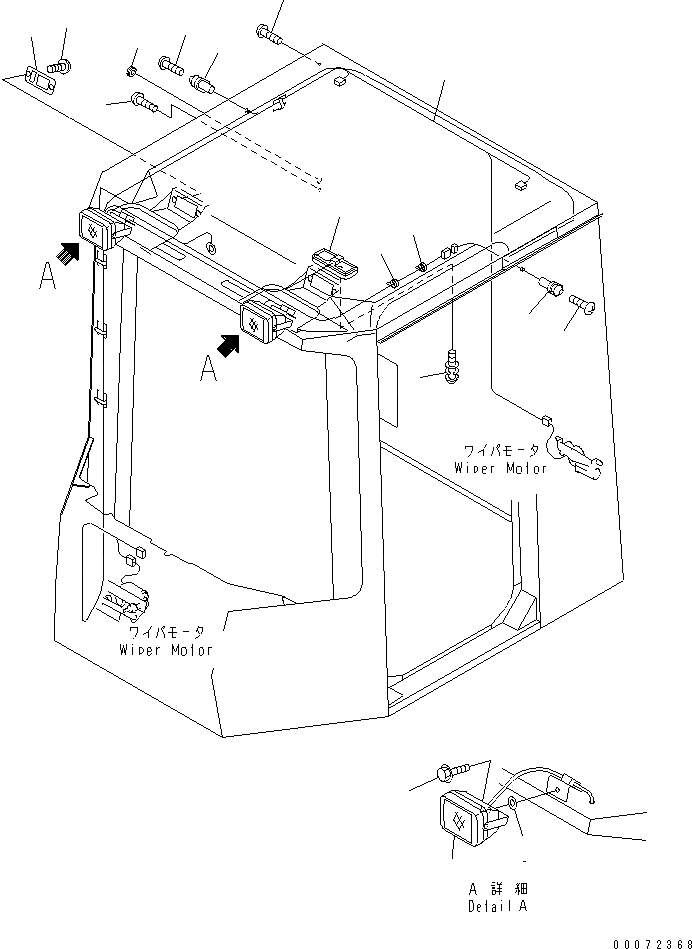 A

A

ワイパモータ
Wiper Motor

ワイパモータ
Wiper Motor

A 詳細
Detail A

00072368