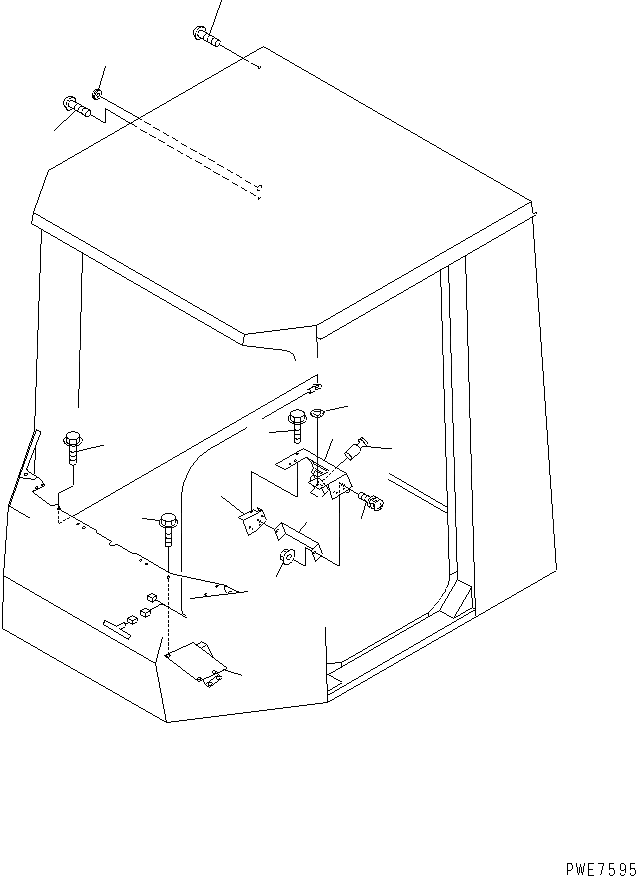 PWE7595