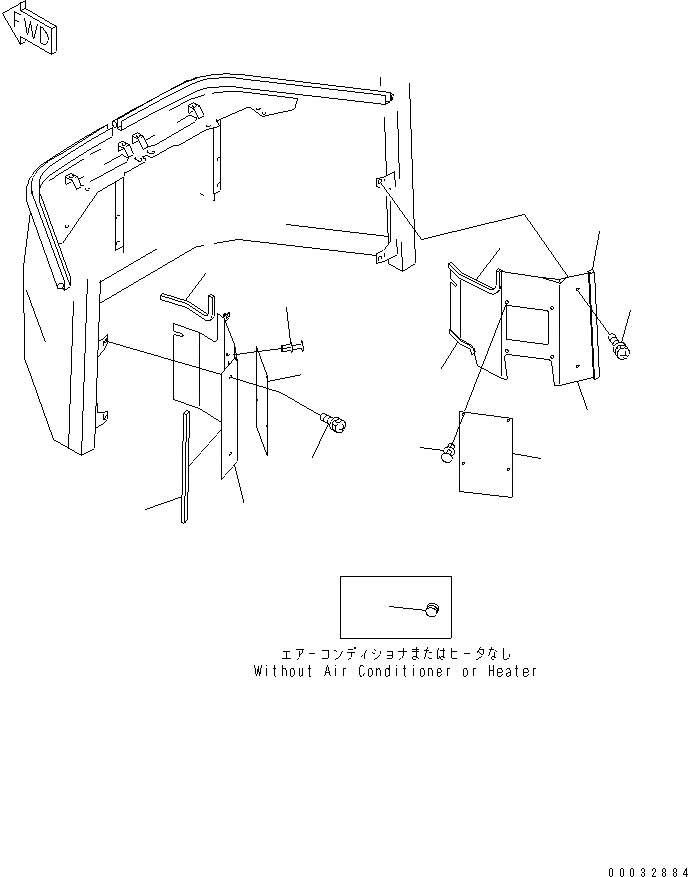 FWD

エアーコンディショナまたはヒータなし
Without Air Conditioner or Heater

00032884