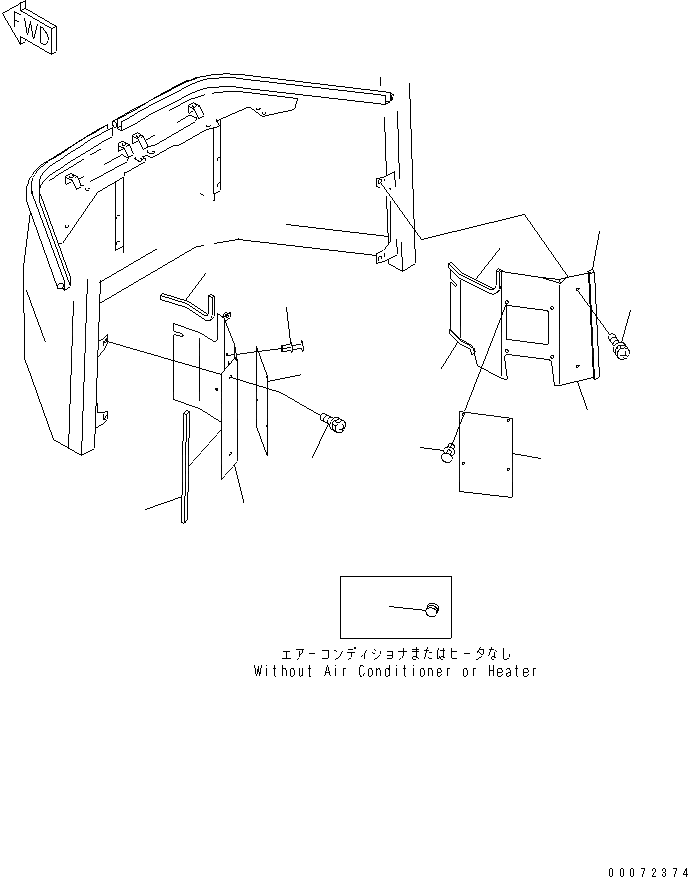 FWD

エアーコンディショナまたはヒータなし
Without Air Conditioner or Heater

00072374