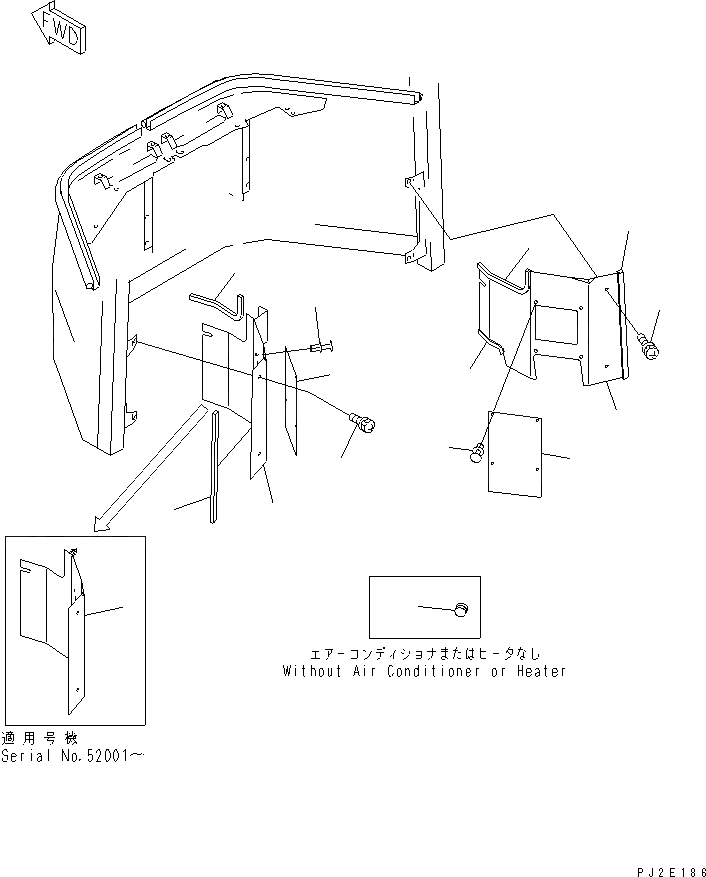 FWD

エアーコンディショナまたはヒータなし
Without Air Conditioner or Heater

適用号機
Serial No.52001~

PJ2E186