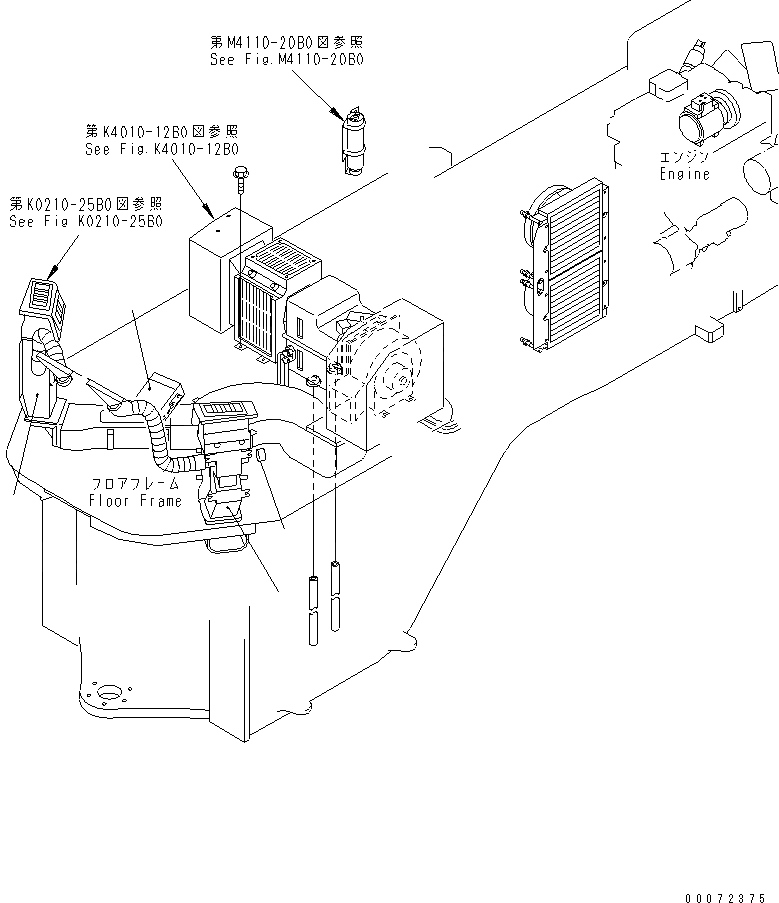 第M4110-20B0図参照
See Fig.M4110-20B0

第K4010-12B0図参照
See Fig.K4010-12B0

第K0210-25B0図参照
See Fig K0210-25B0

エンジン
Engine

フロアフレーム
Floor Frame

00072375