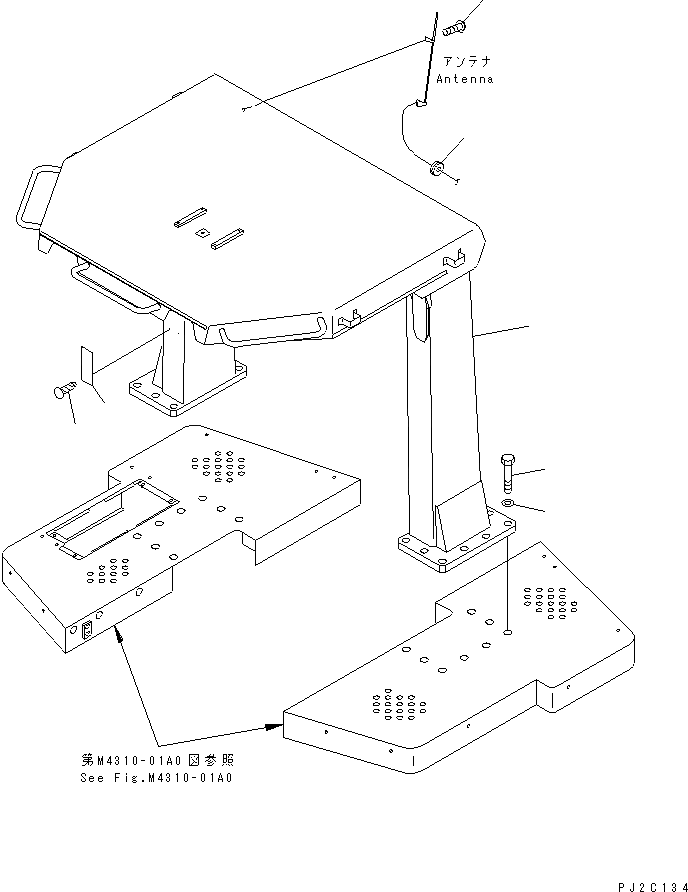 アンテナ
Antenna

第M4310-01A0図参照
See Fig.M4310-01A0

PJ2C134