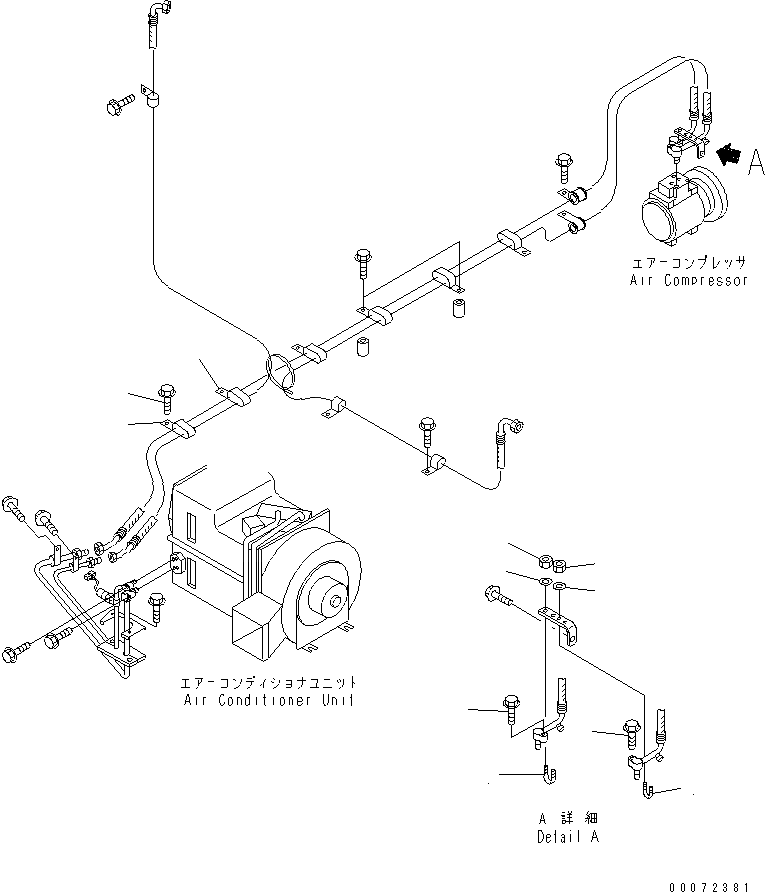 A

エアーコンプレッサ
Air Compressor

エアーコンディショナユニット
Air Conditioner Unit

A 詳細
Detail A

00072381