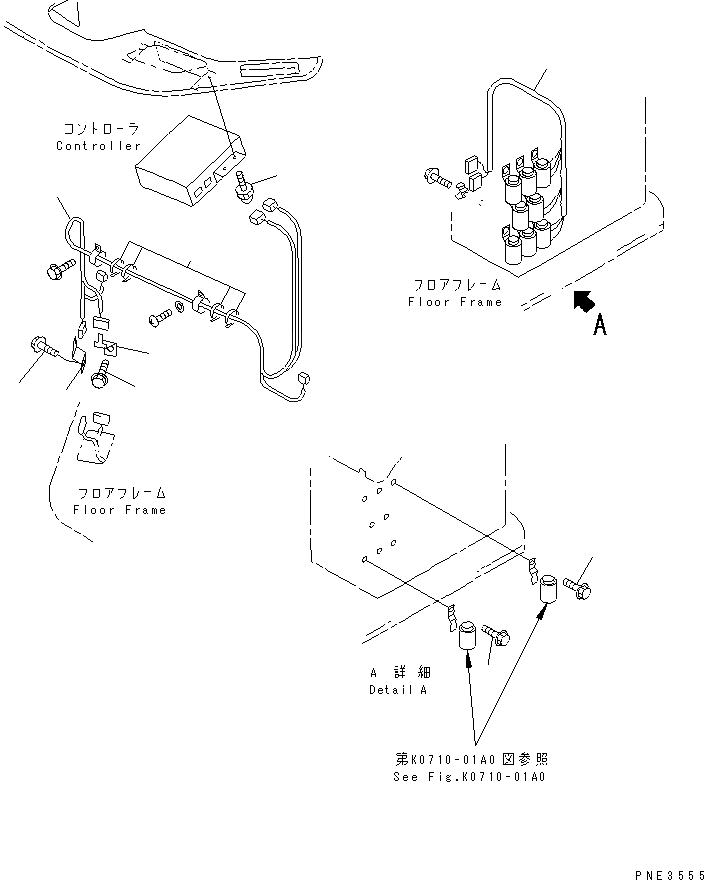 コントローラ
Controller

フロアフレーム
Floor Frame

A

フロアフレーム
Floor Frame

A 詳細
Detail A

第K0710-01A0図参照
See Fig.K0710-01A0

PNE3555