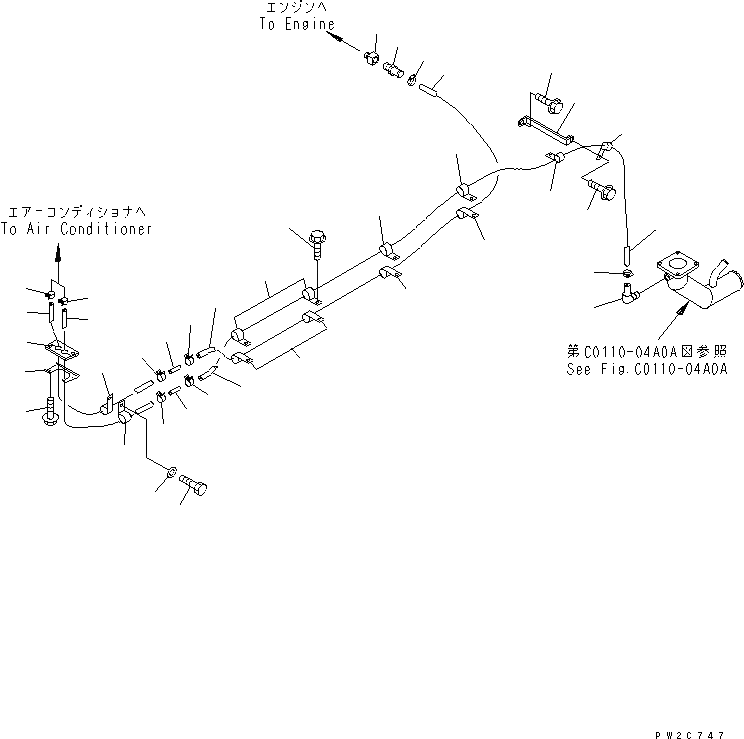 エンジンへ
To Engine

エアーコンディショナへ
To Air Conditioner

第C0110-04A0A図参照
See Fig.C0110-04A0A

PW2C747