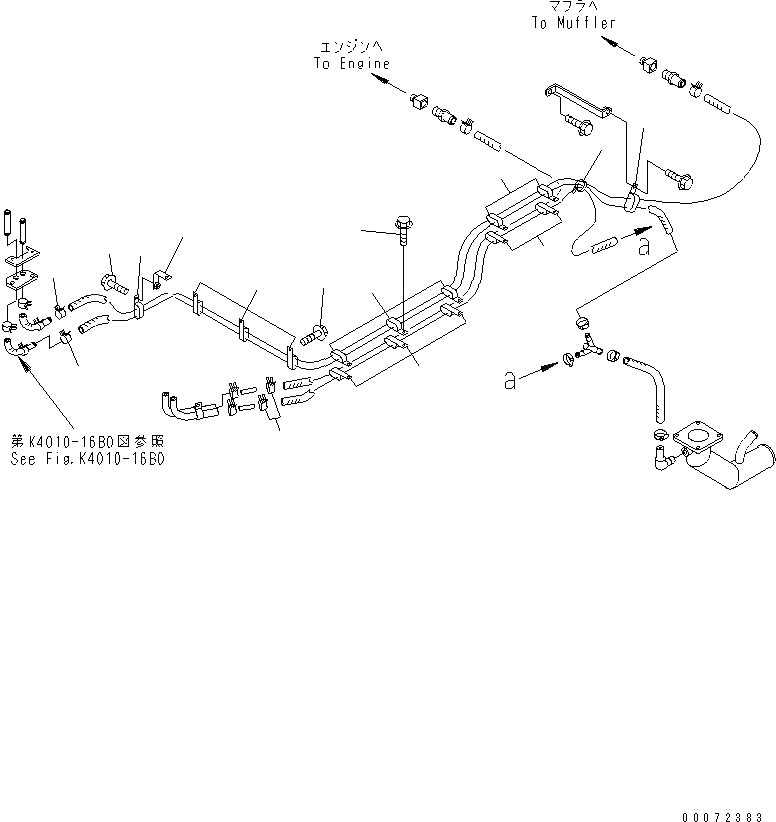 マフラへ
To Muffler

エンジンへ
To Engine

a

a

第K4010-16B0図参照
See Fig.K4010-16B0

00072383