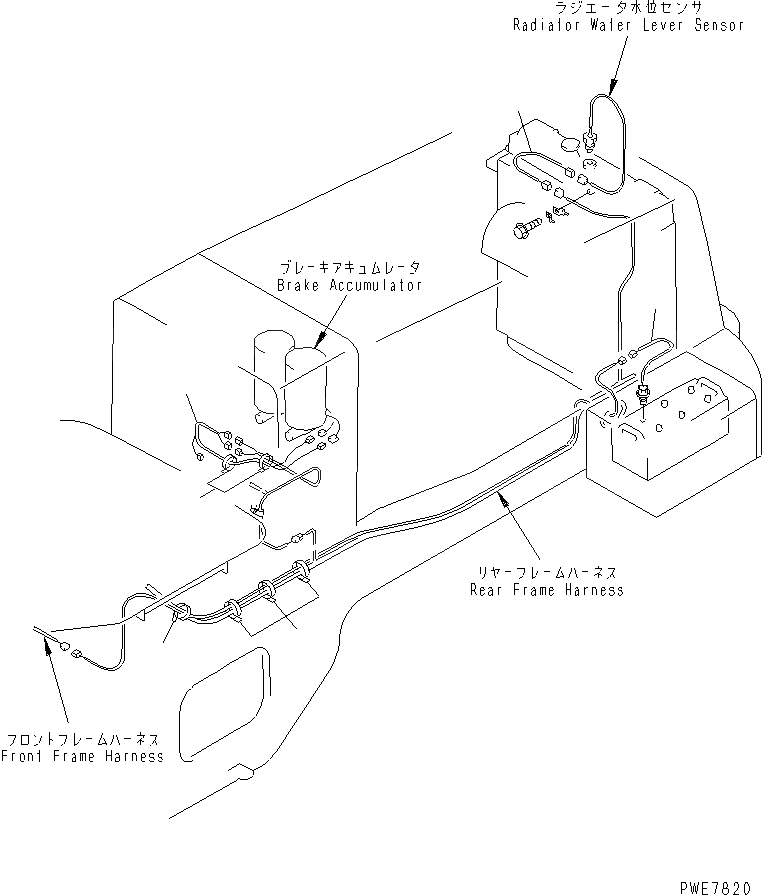 ラジエータ水位センサ
Radiator Water Lever Sensor

ブレーキアキュムレータ
Brake Accumulator

リヤーフレームハーネス
Rear Frame Harness

フロントフレームハーネス
Front Frame Harness

PWE7820