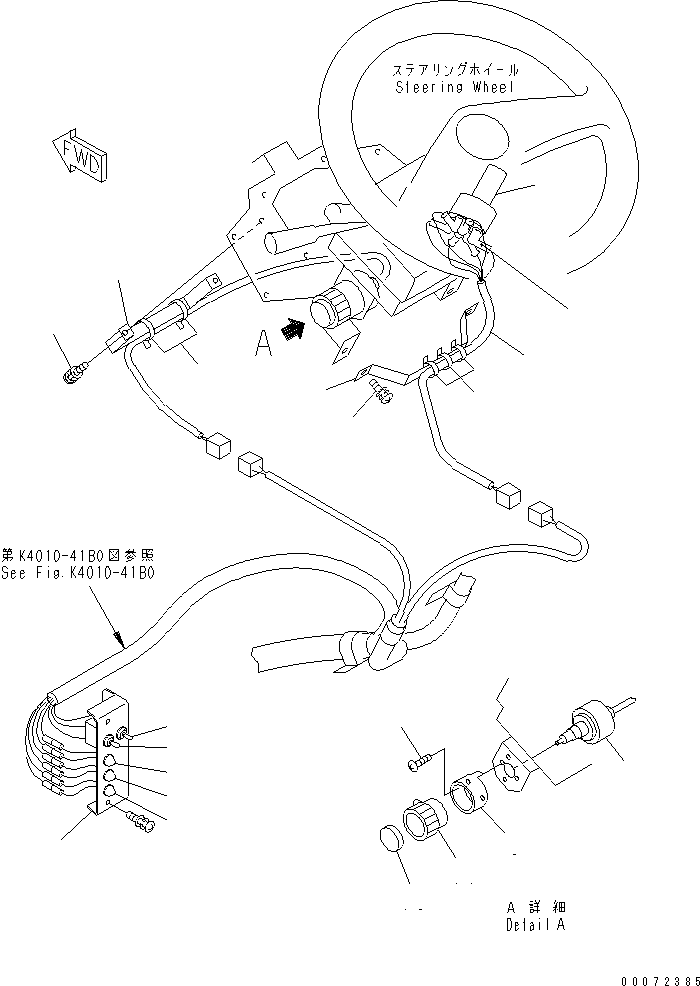 ステアリングホイール
Steering Wheel

FWD

A

第K4010-41B0図参照
See Fig.K4010-41B0

A 詳細
Detail A

00072385