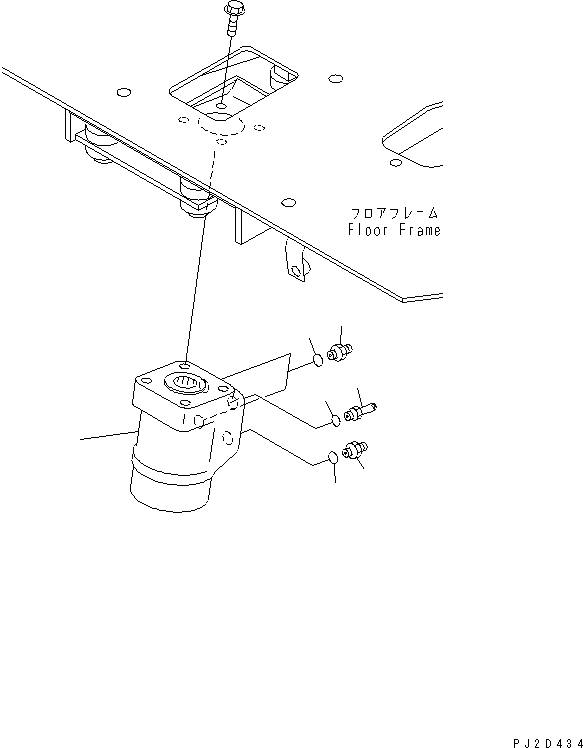 フロアフレーム
Floor Frame

PJ2D434