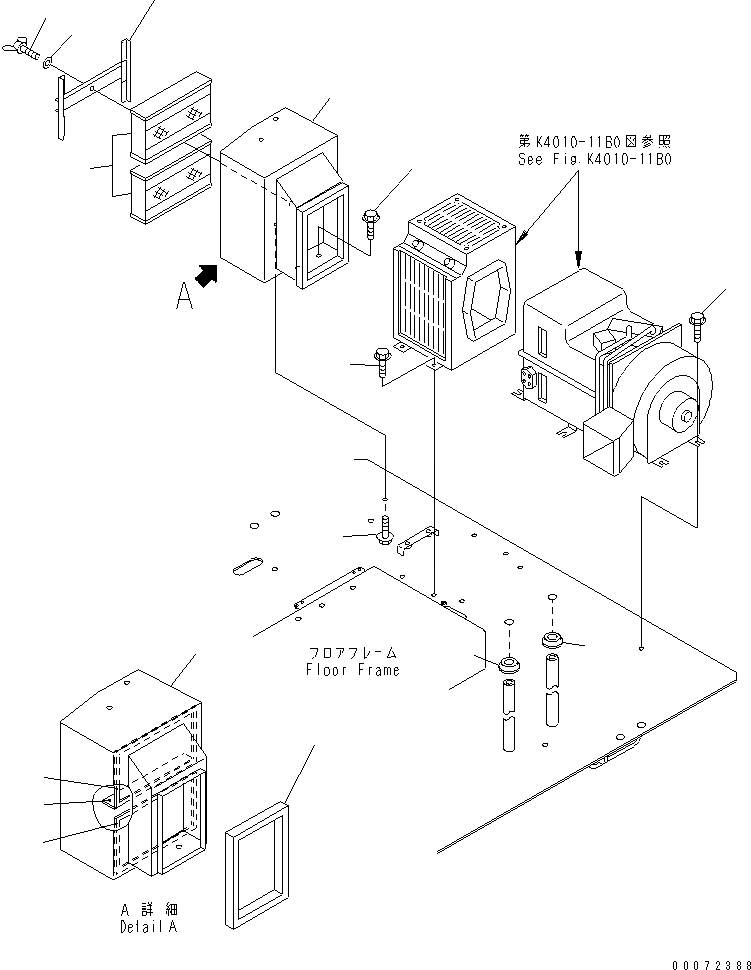 第K4010-11B0図参照
See Fig.K4010-11B0

A

フロアフレーム
Floor Frame

A 詳細
Detail A

00072388