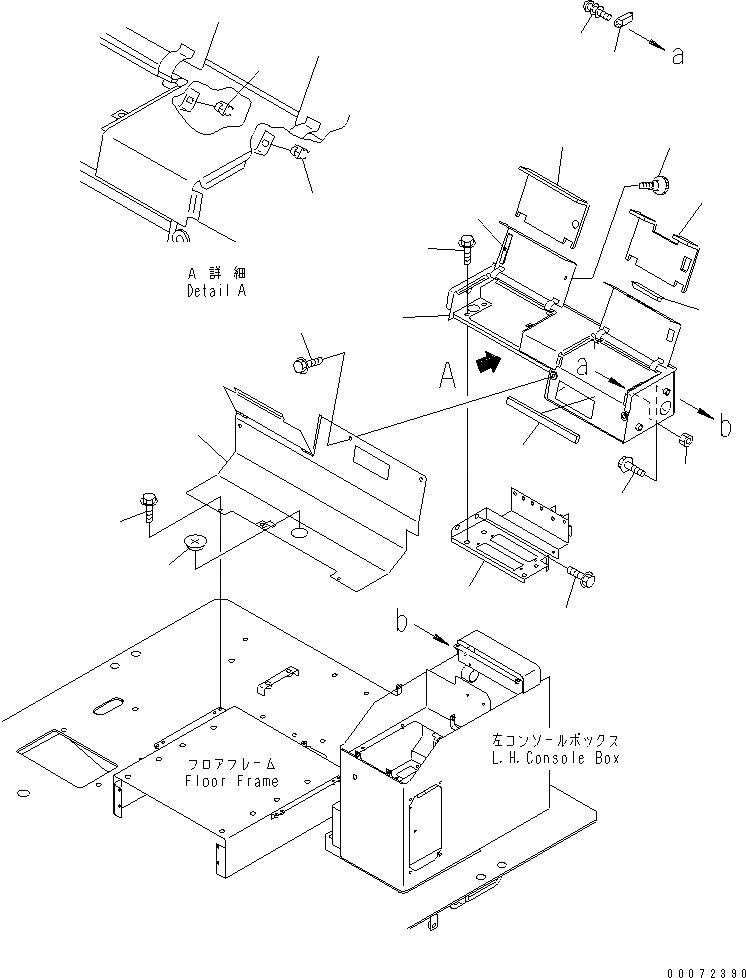 a

A 詳細
Detail A

A

a

b

b

左コンソールボックス
L.H.Console Box

フロアフレーム
Floor Frame

00072390