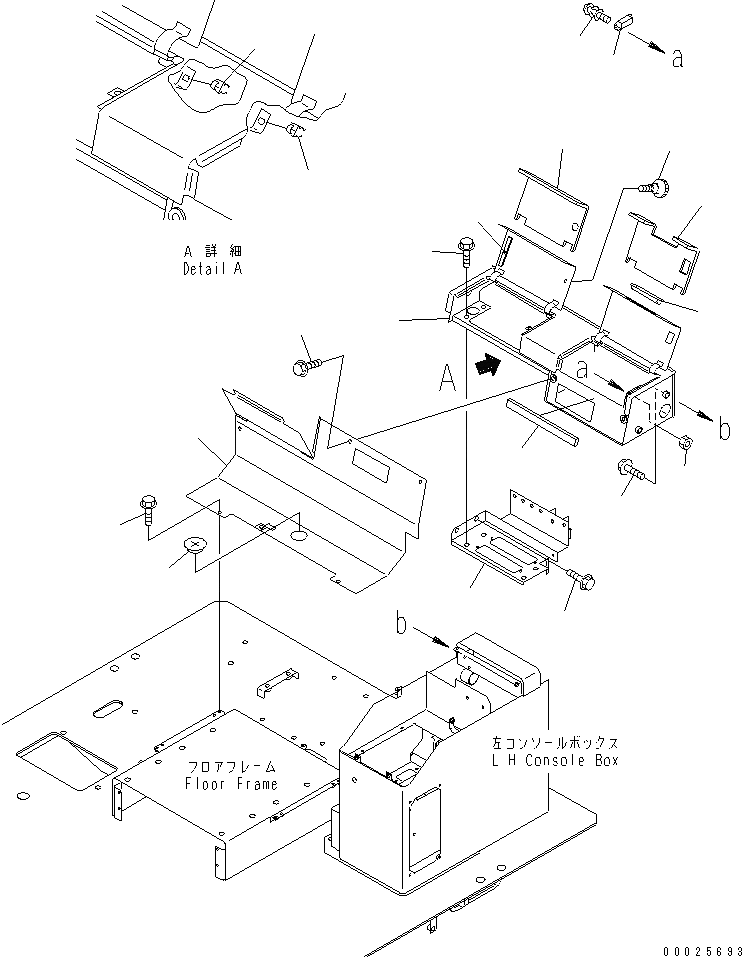 a

A 詳細
Detail A

A

a

b

b

左コンソールボックス
L H Console Box

フロアフレーム
Floor Frame

00025693