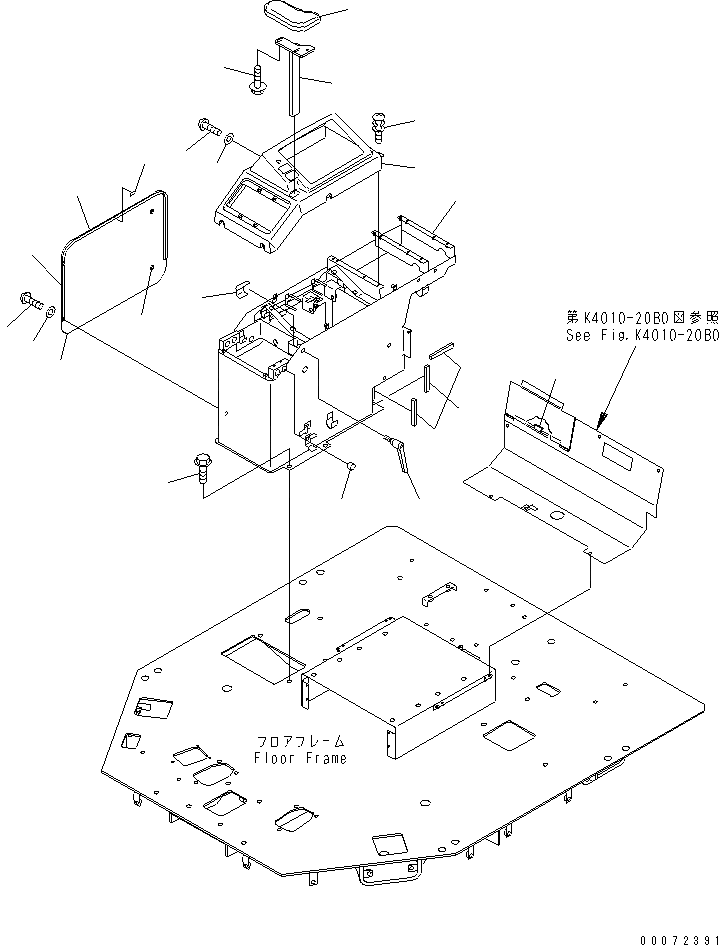 第K4010-20B0図参照
See Fig.K4010-20B0

フロアフレーム
Floor Frame

00072391