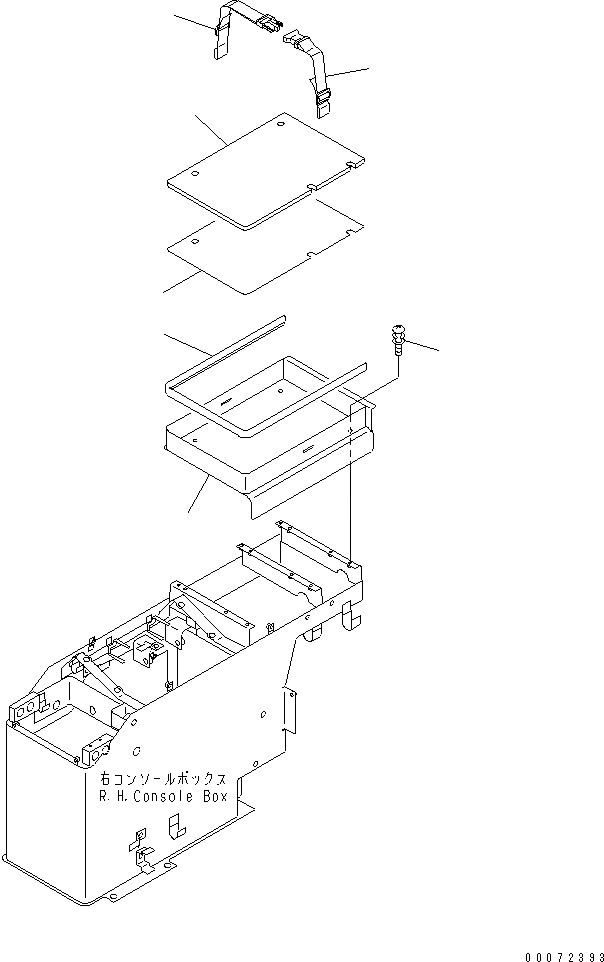 右コンソールボックス
R.H.Console Box

00072393