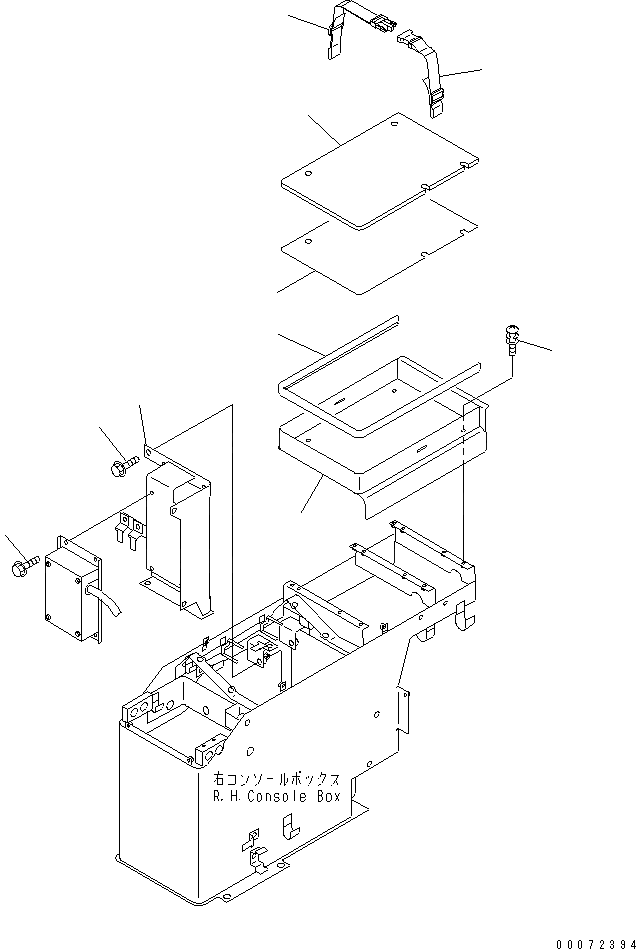 右コンソールボックス
R.H.Console Box

00072394