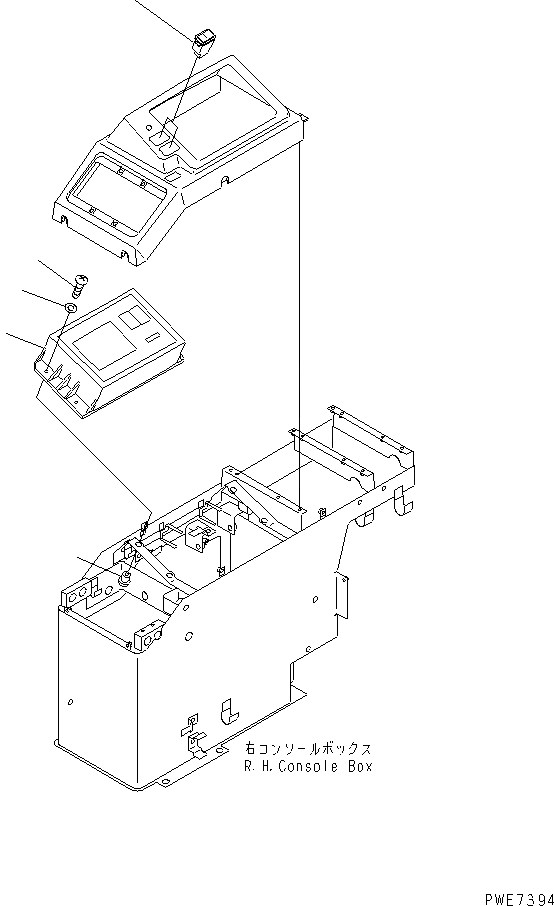 右コンソールボックス
R.H.Console Box

PWE7394