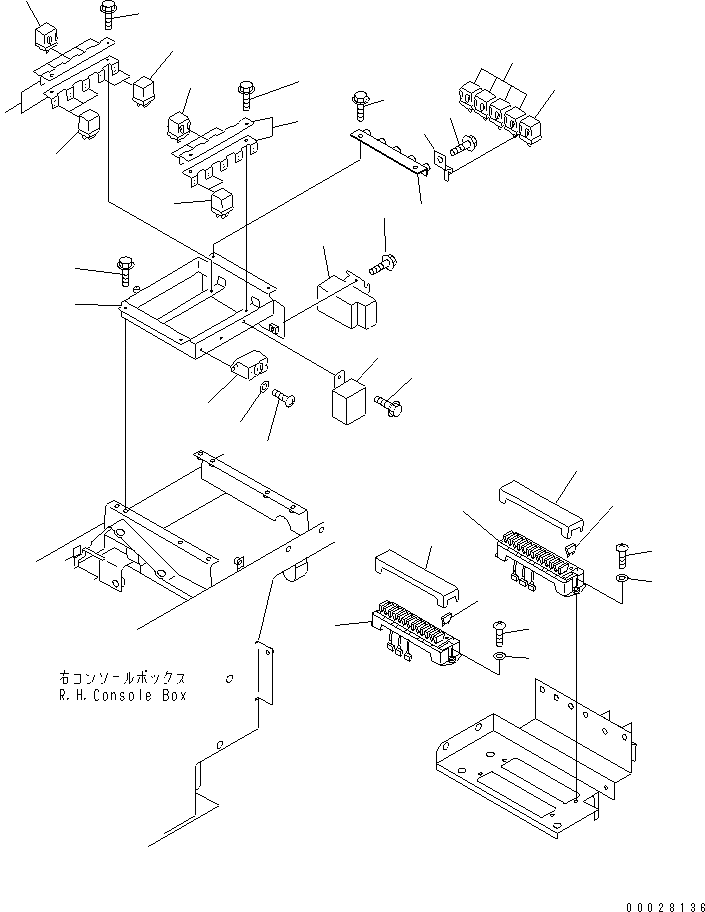 右コンソールボックス
R.H.Console Box

00028136