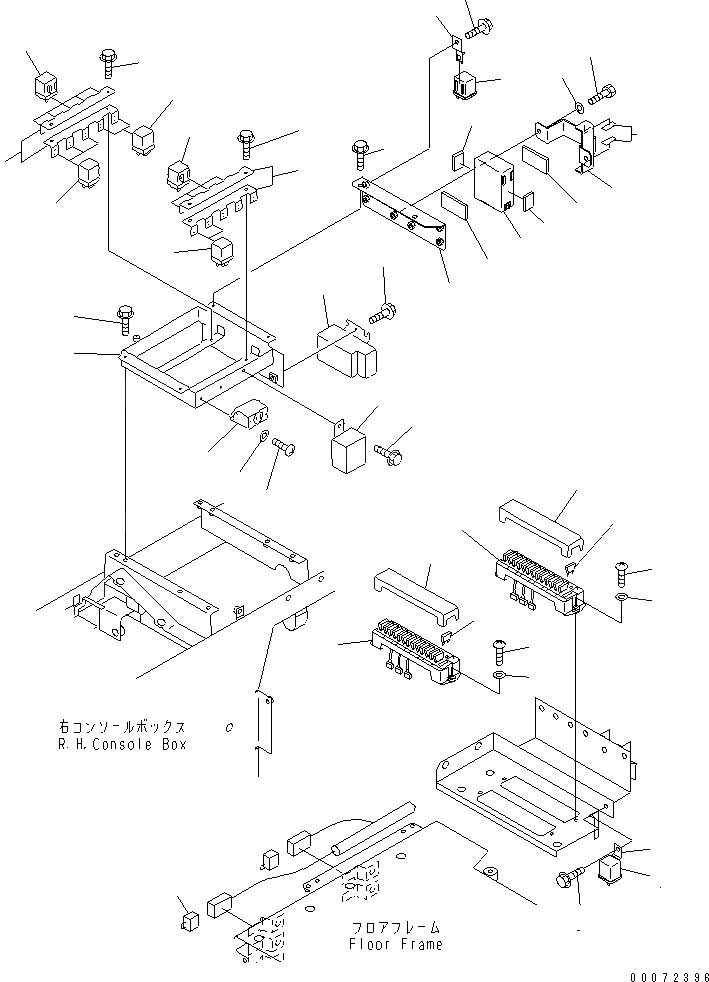 右コンソールボックス
R.H.Console Box

フロアフレーム
Floor Frame

00072396