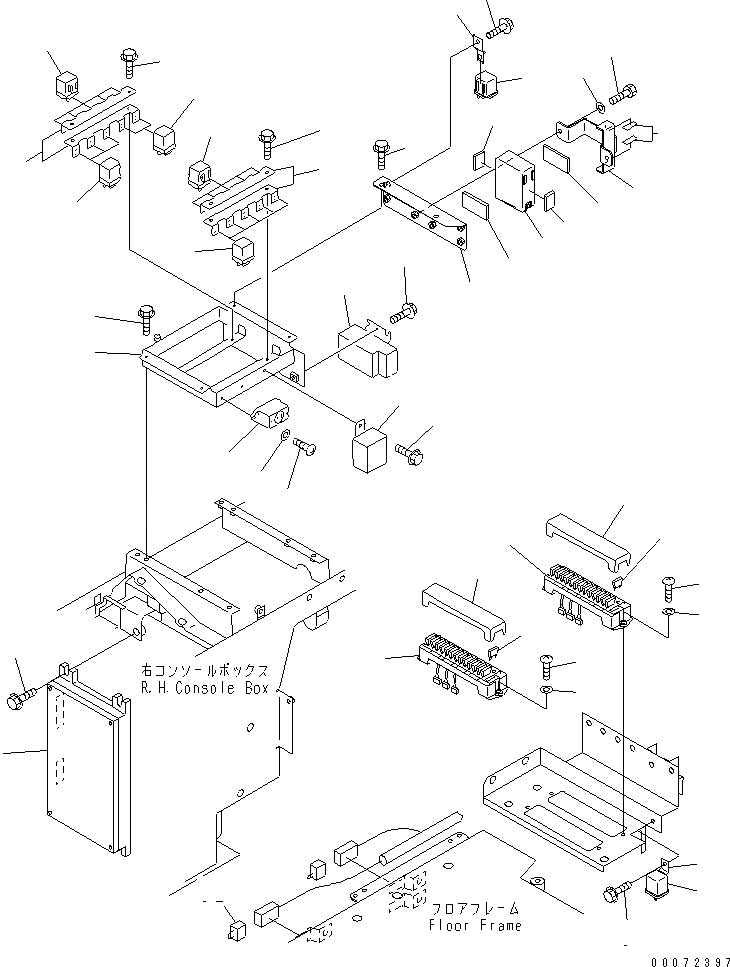 右コンソールボックス
R.H.Console Box

フロアフレーム
Floor Frame

00072397