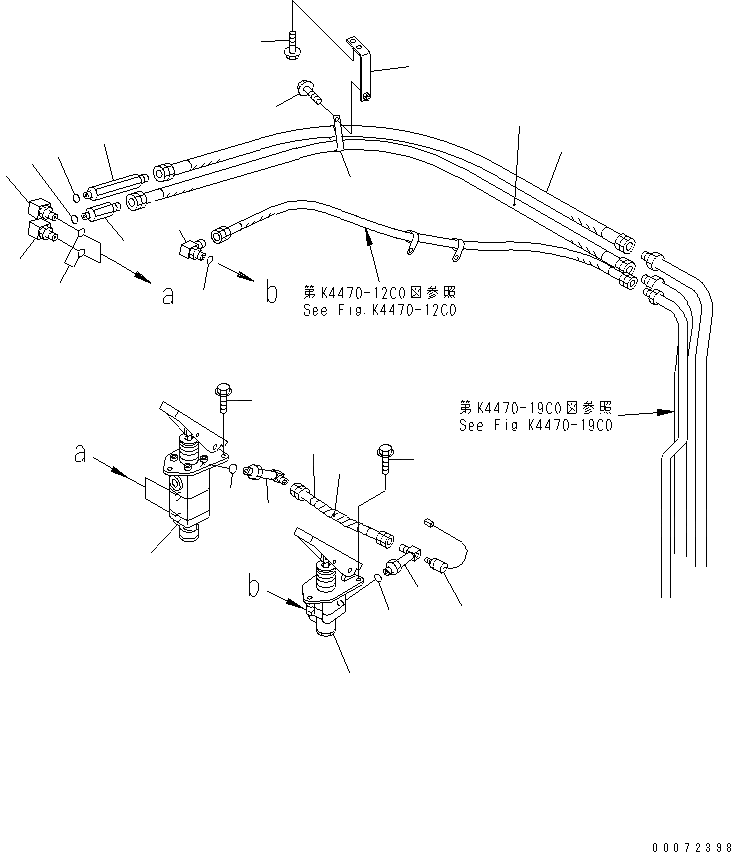 a

b

第K4470-12C0図参照
See Fig.K4470-12C0

第K4470-19C0図参照
See Fig K4470-19C0

a

b

00072398