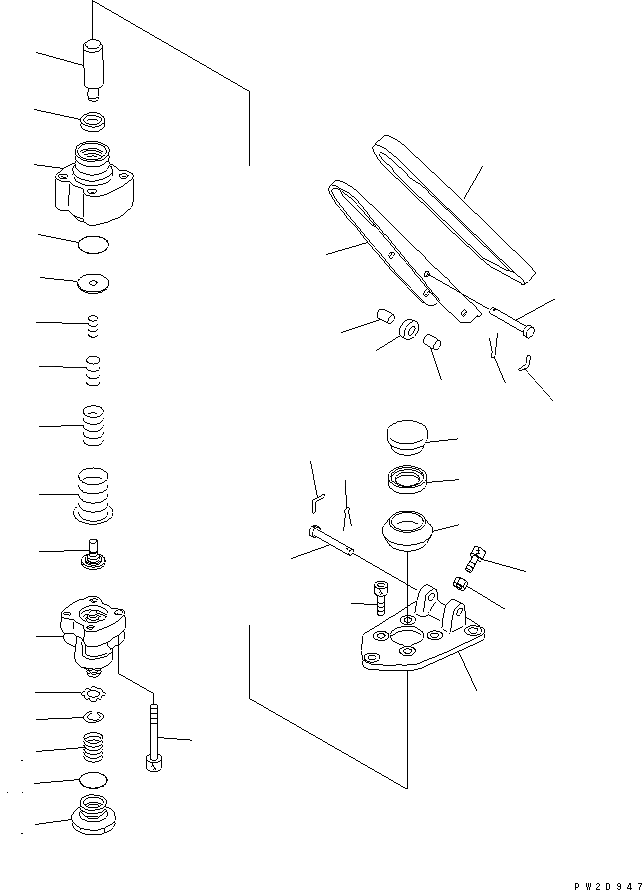 PW2D947