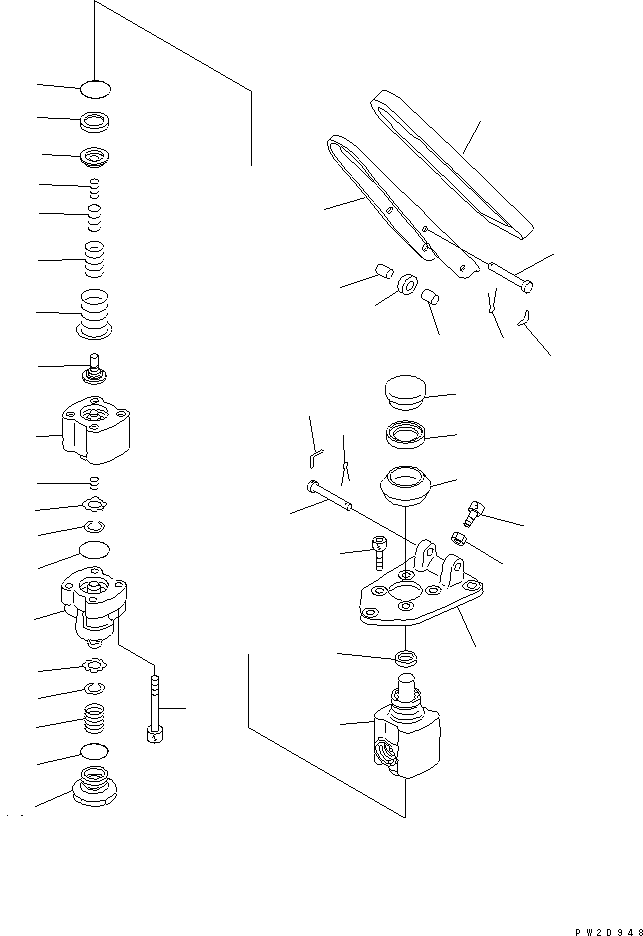 PW20948