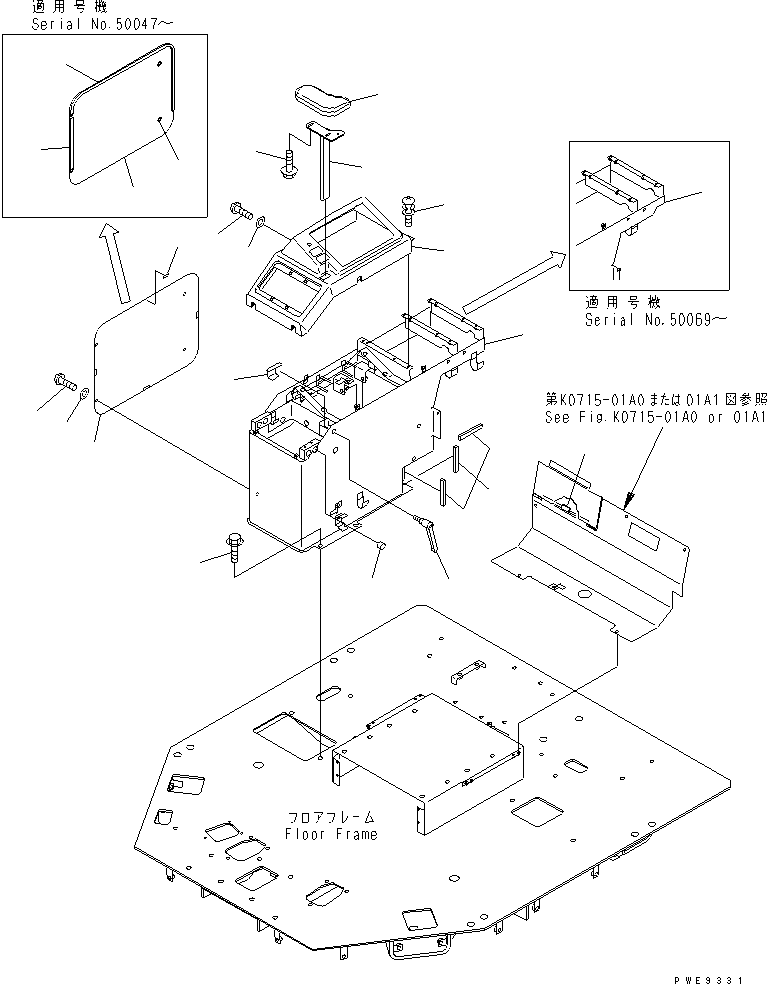 適用号機
Serial No.50047～

適用号機
Serial No.50069～

第K0715-01A0または01A1図参照
See Fig.K0715-01A0 or 01A1

フロアフレーム
Floor Frame

PWE9331