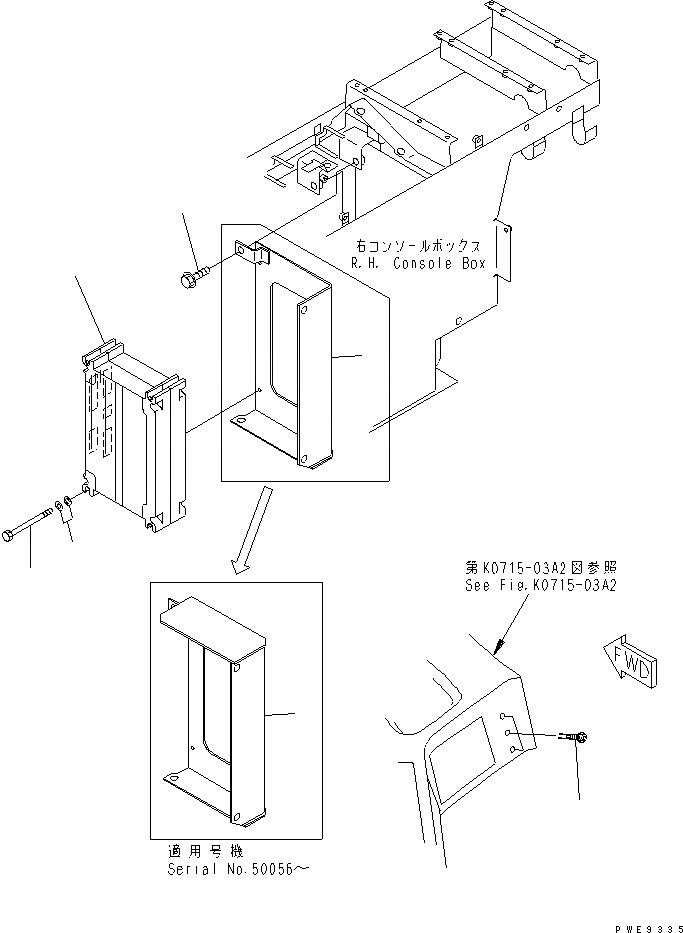 右コンソールボックス
R.H. Console Box

第K0715-03A2図参照
See Fig.K0715-03A2

FWD

適用号機
Serial No.50056～

PWE9335