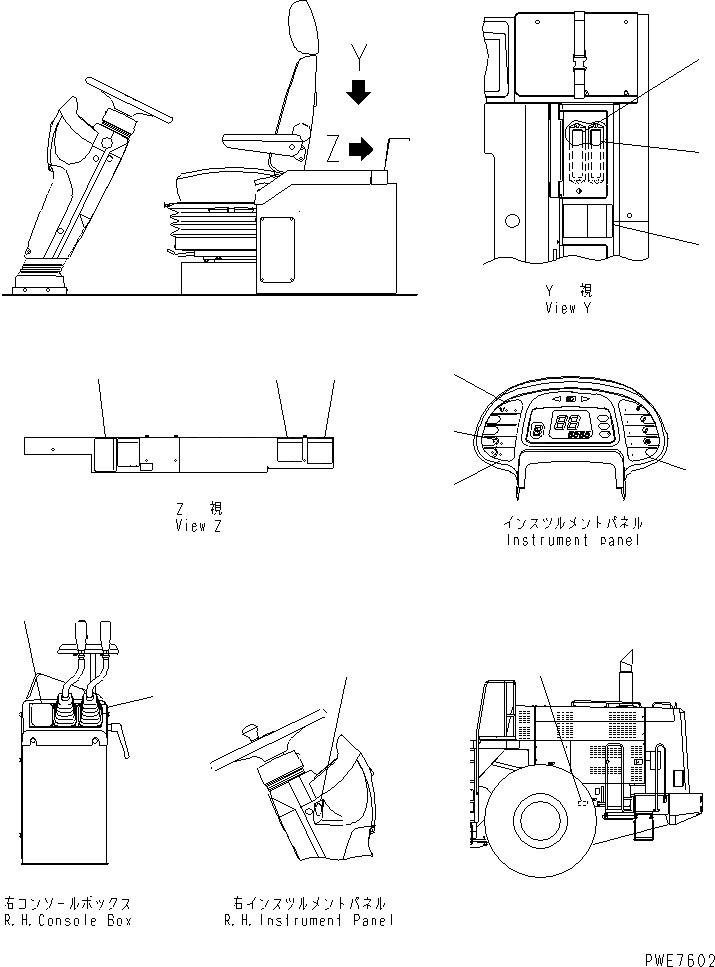 Y

Z

Y 視
View Y

Z 視
View Z

インスツルメントパネル
Instrument panel

右コンソールボックス
R.H.Console Box

右インスツルメントパネル
R.H.Instrument Panel

PWE7602