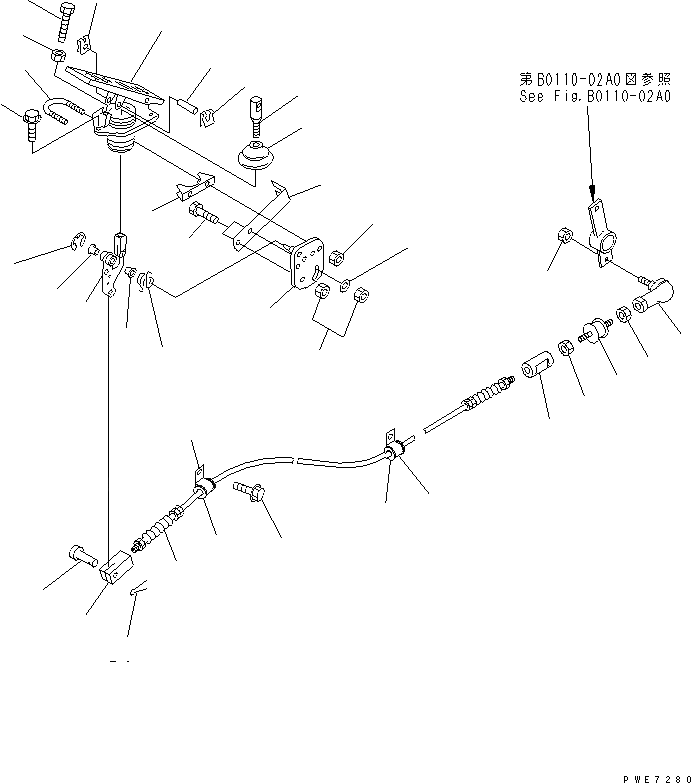 第B0110-02A0図参照
See Fig.B0110-02A0

PWE7280