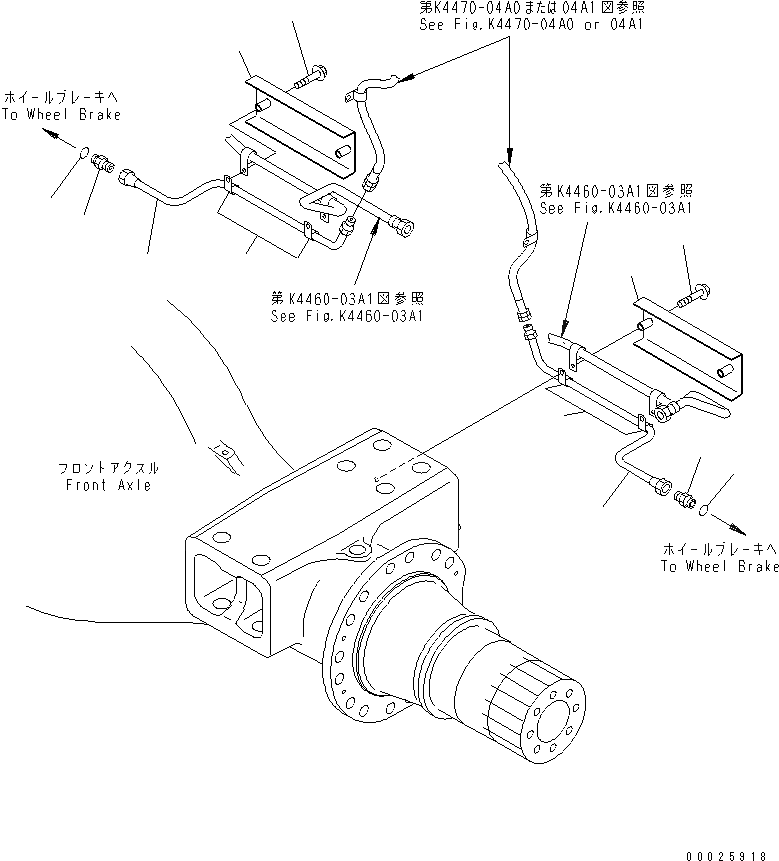 第K4470-04A0または04A1図参照
See Fig.K4470-04A0 or 04A1

ホイールブレーキへ
To Wheel Brake

第K4460-03A1図参照
See Fig.K4460-03A1

第K4460-03A1図参照
See Fig.K4460-03A1

フロントアクスル
Front Axle

ホイールブレーキへ
To Wheel Brake

00025918