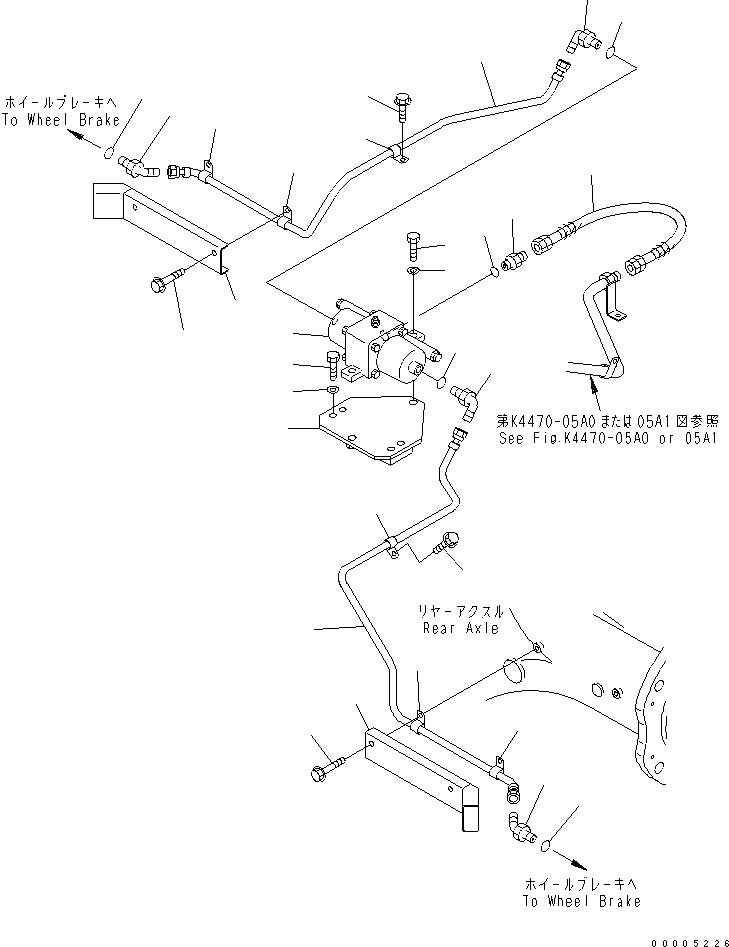 ホイールブレーキへ
To Wheel Brake

第K4470-05A0または05A1図参照
See Fig.K4470-05A0 or 05A1

リヤーアクスル
Rear Axle

ホイールブレーキへ
To Wheel Brake

00005226