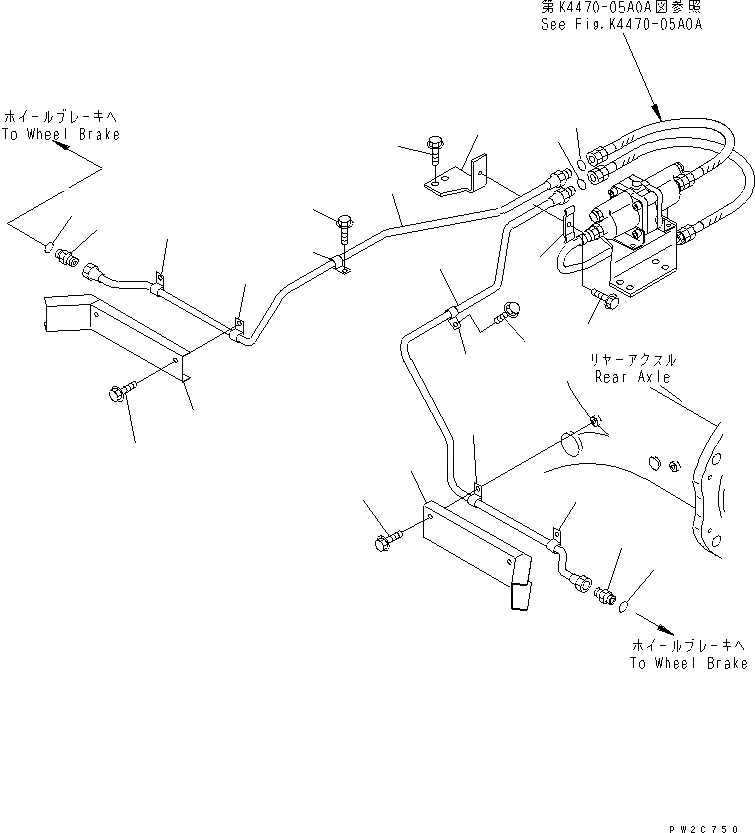 第K4470-05A0A図参照
See Fig.K4470-05A0A

ホイールブレーキへ
To Wheel Brake

リヤーアクスル
Rear Axle

ホイールブレーキへ
To Wheel Brake

PW2C750