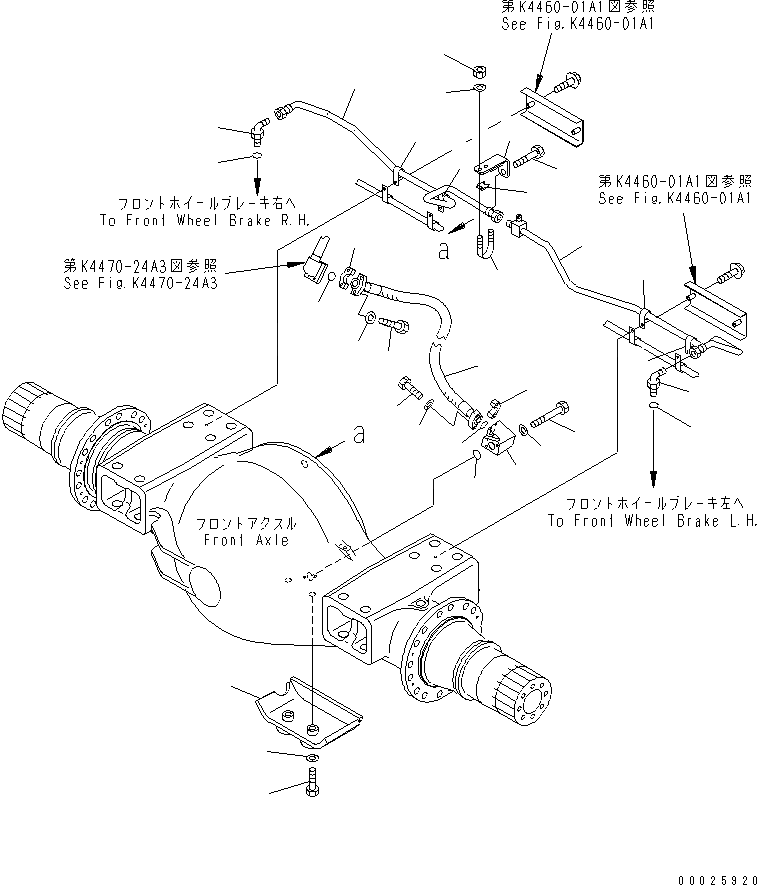 第K4460-01A1図参照
See Fig.K4460-01A1

フロントホイールブレーキ右へ
To Front Wheel Brake R.H.

第K4460-01A1図参照
See Fig.K4460-01A1

a

第K4470-24A3図参照
See Fig.K4470-24A3

a

フロントアクスル
Front Axle

フロントホイールブレーキ左へ
To Front Wheel Brake L.H.

00025920