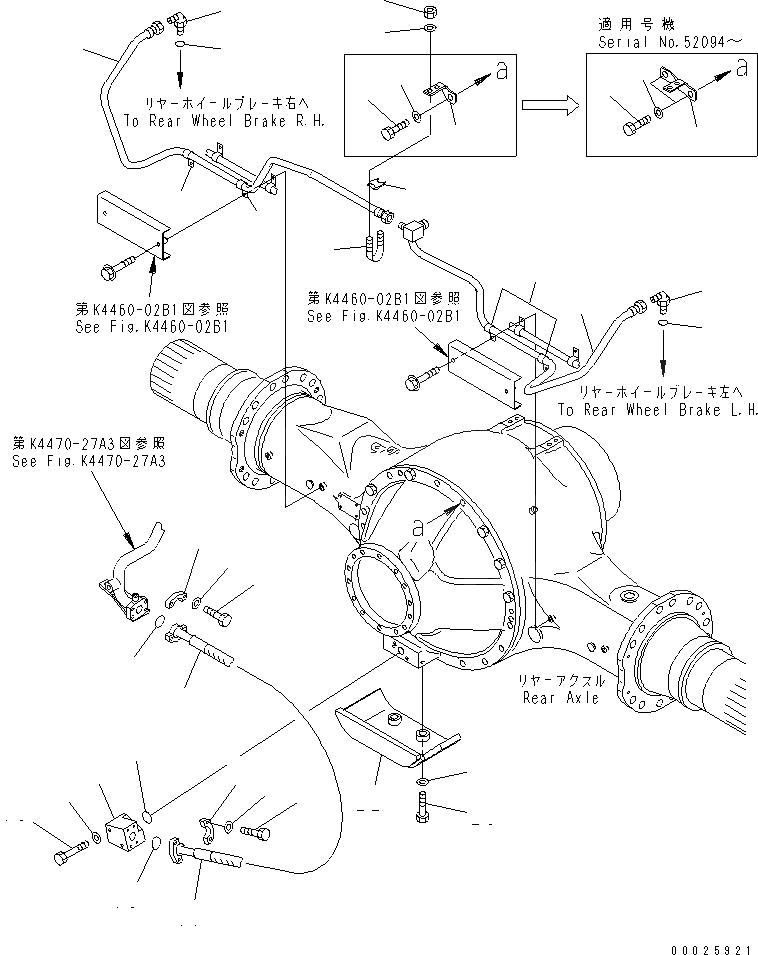 適用号機
Serial No.52094～

a

a

リヤーホイールブレーキ右へ
To Rear Wheel Brake R.H.

第K4460-02B1図参照
See Fig.K4460-02B1

第K4460-02B1図参照
See Fig.K4460-02B1

リヤーホイールブレーキ左へ
To Rear Wheel Brake L.H.

第K4470-27A3図参照
See Fig.K4470-27A3

a

リヤーアクスル
Rear Axle

00025921