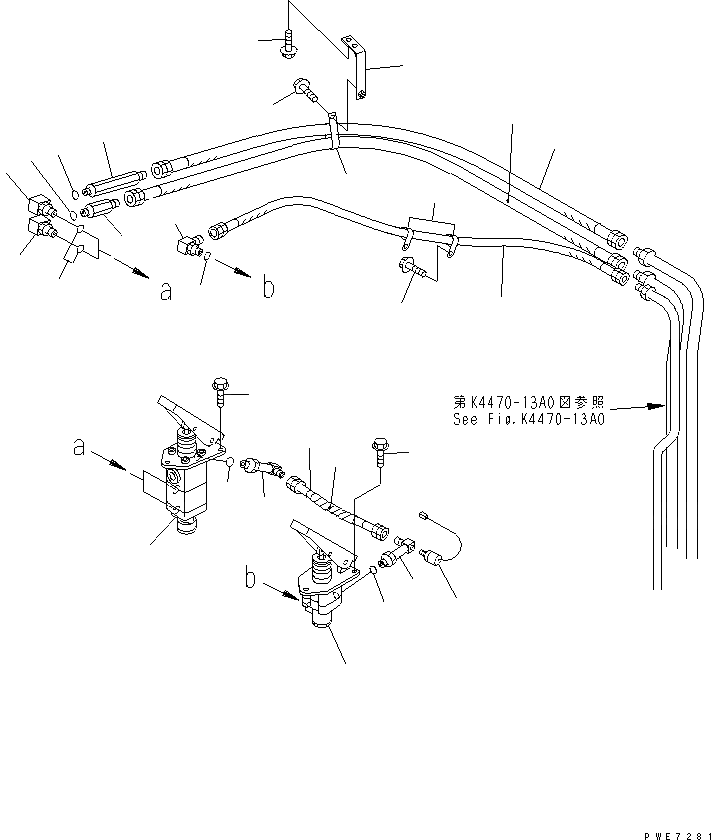 a

b

第K4470-13A0図参照
See Fig.K4470-13A0

a

b

PWE7281