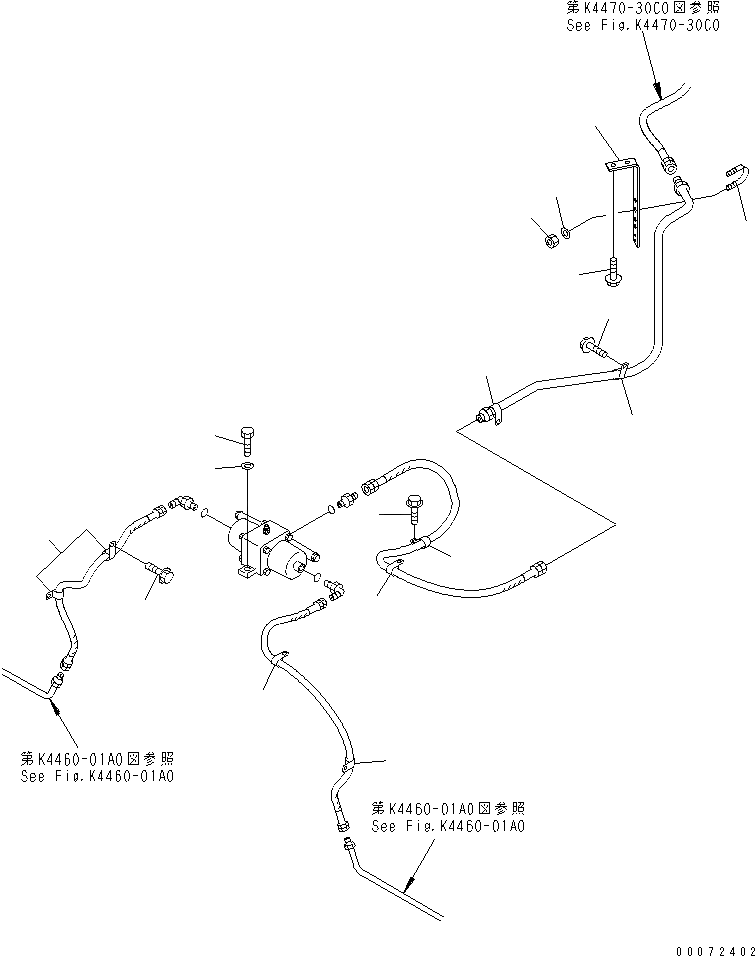 第K4470-30C0図参照
See Fig.K4470-30C0

第K4460-01A0図参照
See Fig.K4460-01A0

第K4460-01A0図参照
See Fig.K4460-01A0

00072402