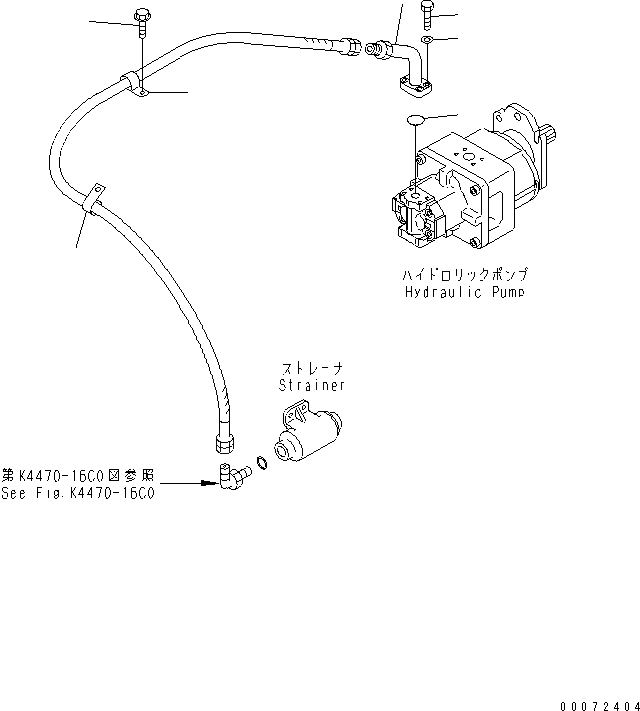 ハイドロリックポンプ
Hydraulic Pump

ストレーナ
Strainer

第K4470-16C0図参照
See Fig.K4470-16C0

00072404