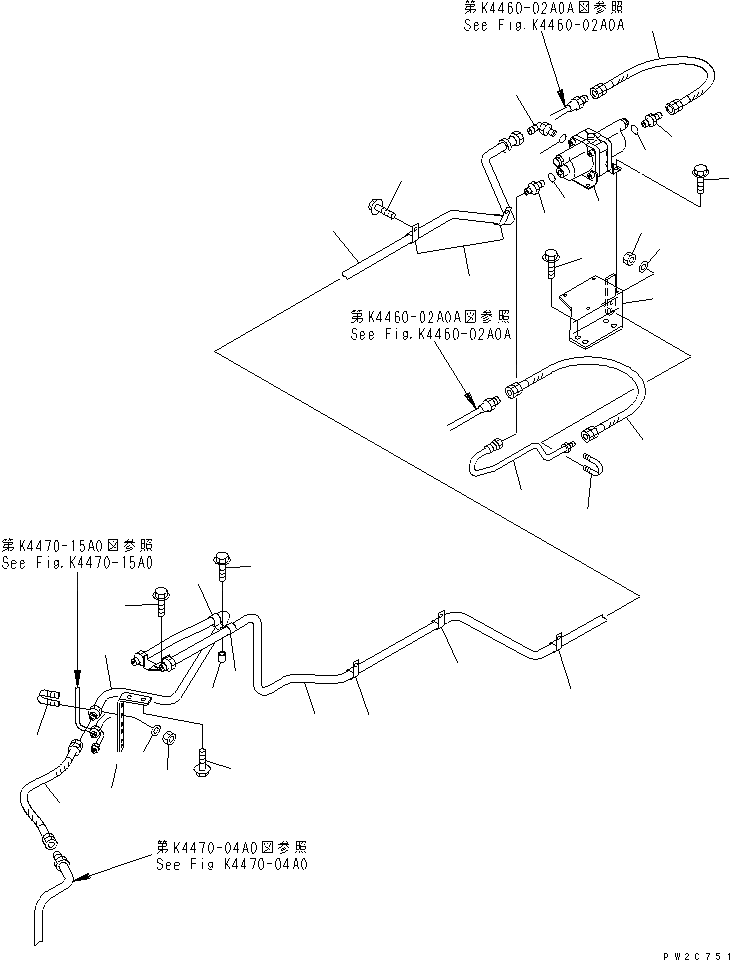 第K4460-02A0A図参照
See Fig.K4460-02A0A

第K4460-02A0A図参照
See Fig.K4460-02A0A

第K4470-15A0図参照
See Fig.K4470-15A0

第K4470-04A0図参照
See Fig K4470-04A0

PW2C751