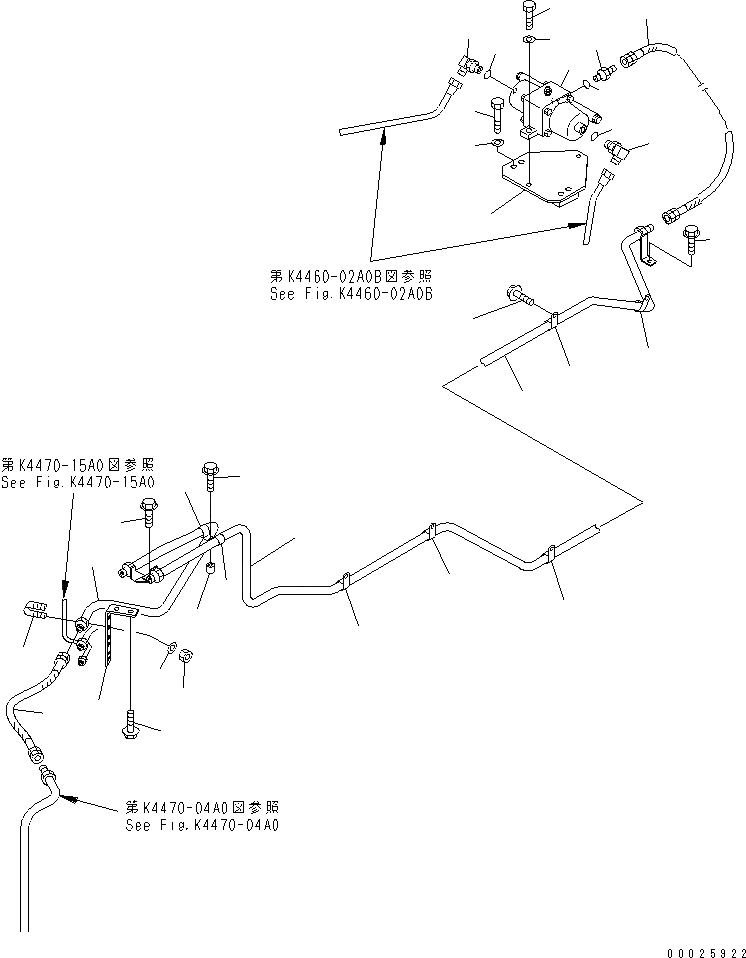 第K4460-02A0B図参照
See Fig.K4460-02A0B

第K4470-15A0図参照
See Fig.K4470-15A0

第K4470-04A0図参照
See Fig.K4470-04A0

00025922